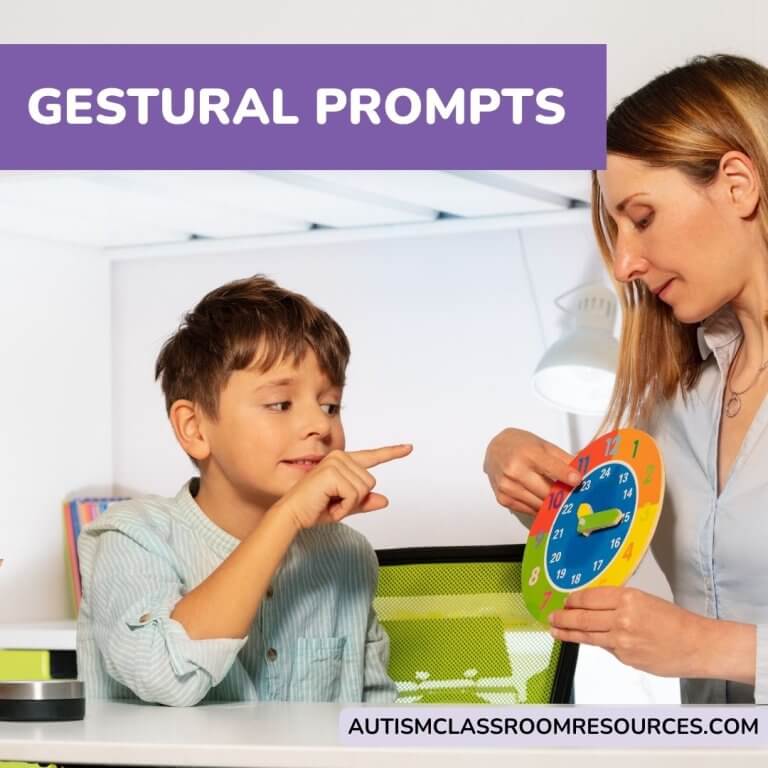 GESTURAL PROMPTS

12 1 2 4 7 8 10 11 24 13 14 15 16 17 18 19 20 21 22 23

AUTISMCLASSROOMRESOURCES.COM